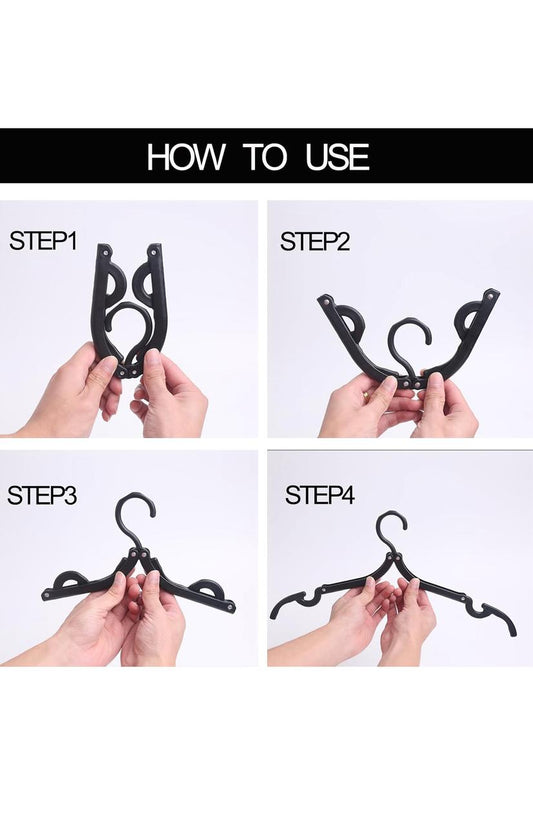 HOW TO USE

STEP1

STEP2

STEP3

STEP4