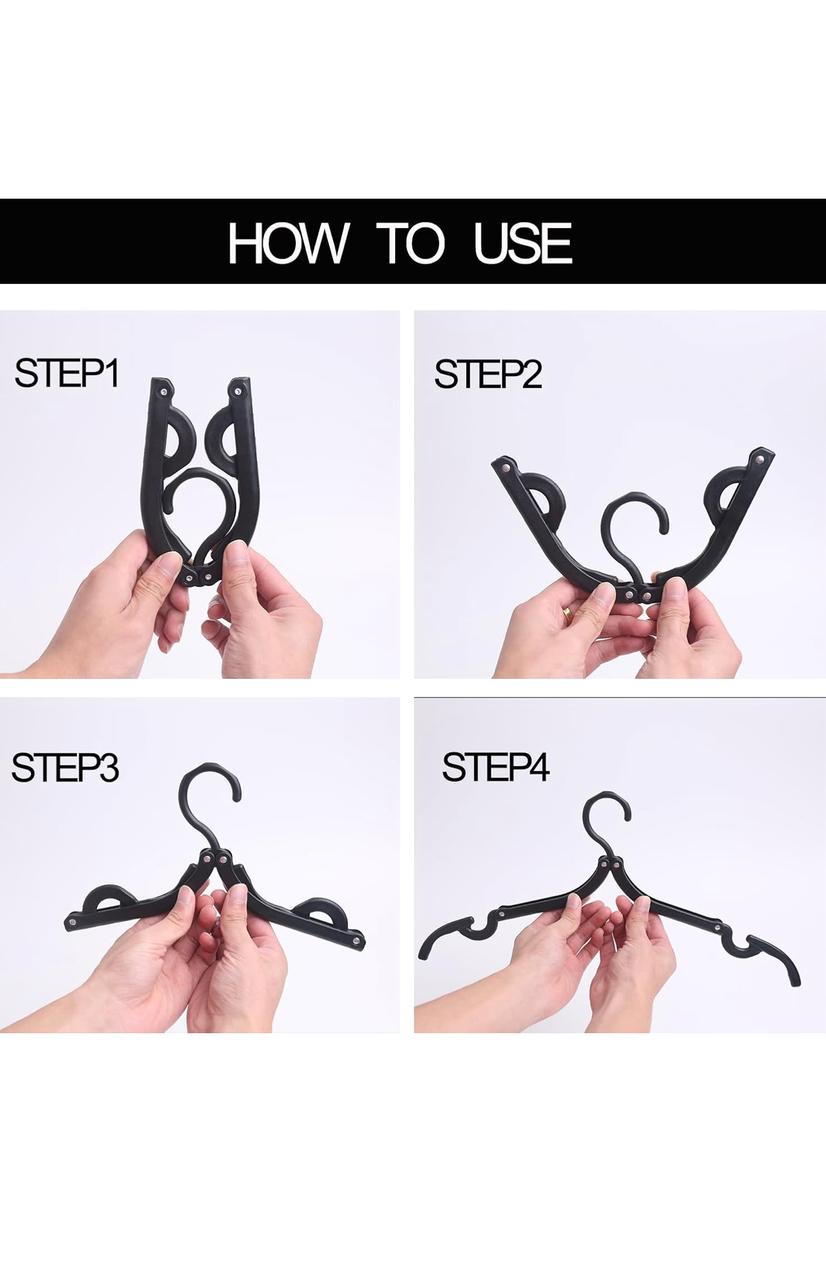 HOW TO USE

STEP1

STEP2

STEP3

STEP4